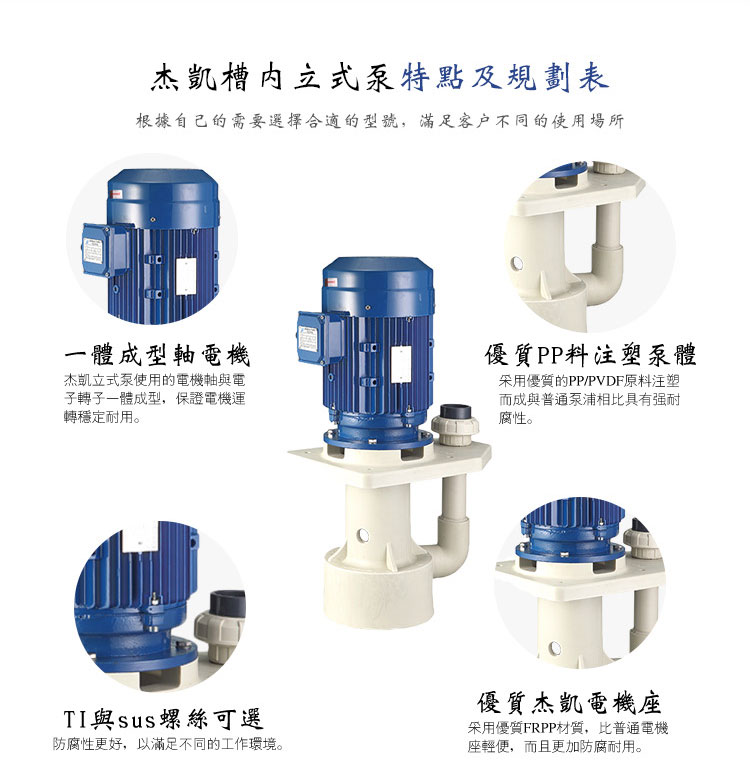 杰凱槽内立式泵特點及規劃表

根據自己的需要選擇合適的型號，滿足客户不同的使用場所

一體成型軸電機

杰凱立式泵使用的電機軸與電子轉子一體成型，保證電機運轉穩定耐用。

優質PP料注塑泵體

采用優質的PP/PVDF原料注塑而成與普通泵浦相比具有强耐腐性。

TI與sus螺絲可選

防腐性更好，以滿足不同的工作環境。

優質杰凱電機座

采用優質FRPP材質，比普通電機座輕便，而且更加防腐耐用。