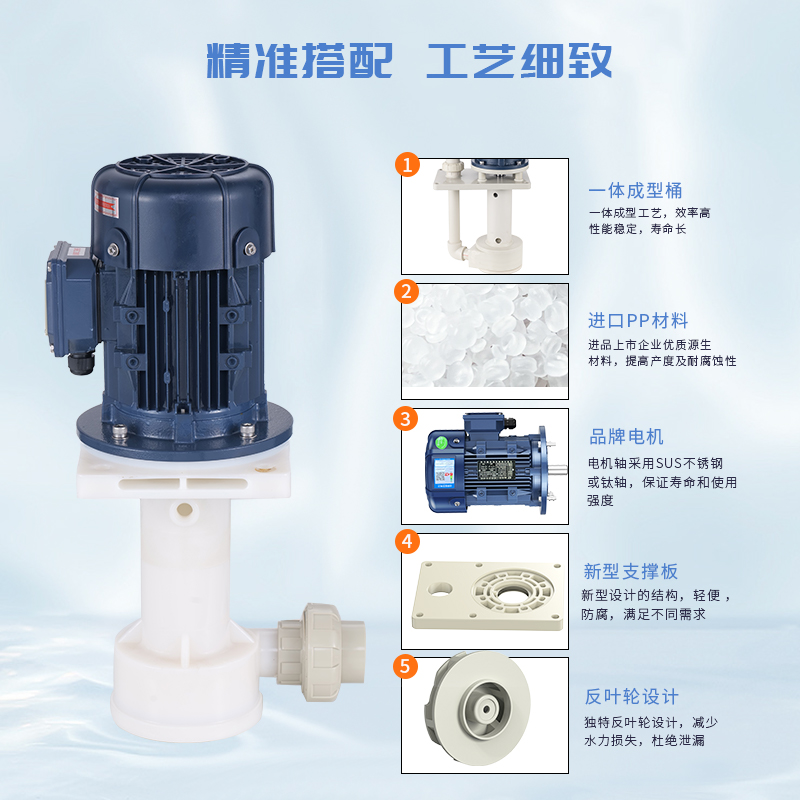 精准搭配 工艺细致

1
一体成型桶
一体成型工艺，效率高性能稳定，寿命长

2
进口PP材料
进品上市企业优质源生材料，提高产度及耐腐蚀性

3
品牌电机
电机轴采用SUS不锈钢或钛轴，保证寿命和使用强度

4
新型支撑板
新型设计的结构，轻便，防腐，满足不同需求

5
反叶轮设计
独特反叶轮设计，减少水力损失，杜绝泄漏